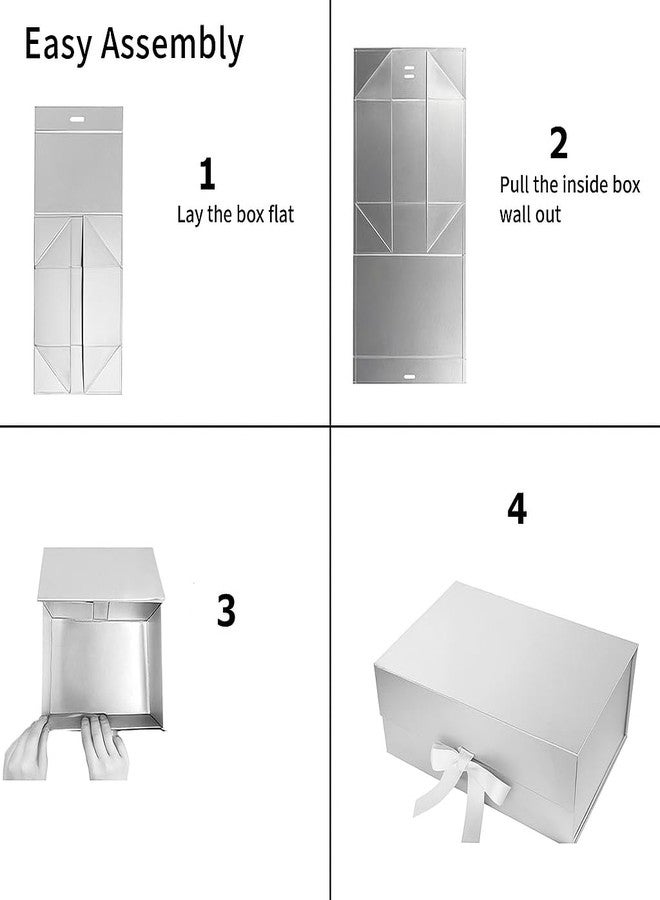 Easy Assembly

1
Lay the box flat

2
Pull the inside box wall out

3

4